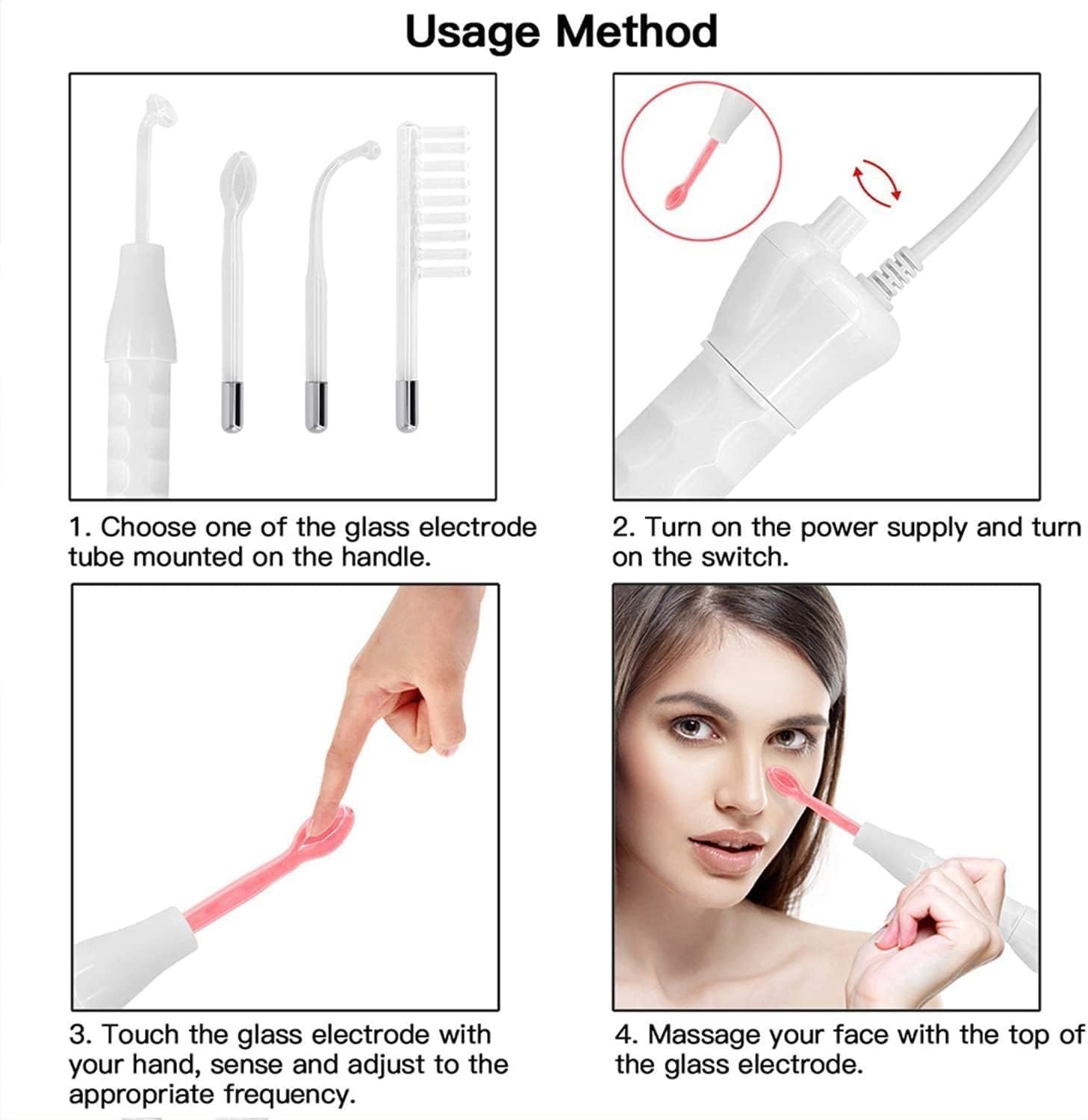 Usage Method

1. Choose one of the glass electrode tube mounted on the handle.

2. Turn on the power supply and turn on the switch.

3. Touch the glass electrode with your hand, sense and adjust to the appropriate frequency.

4. Massage your face with the top of the glass electrode.