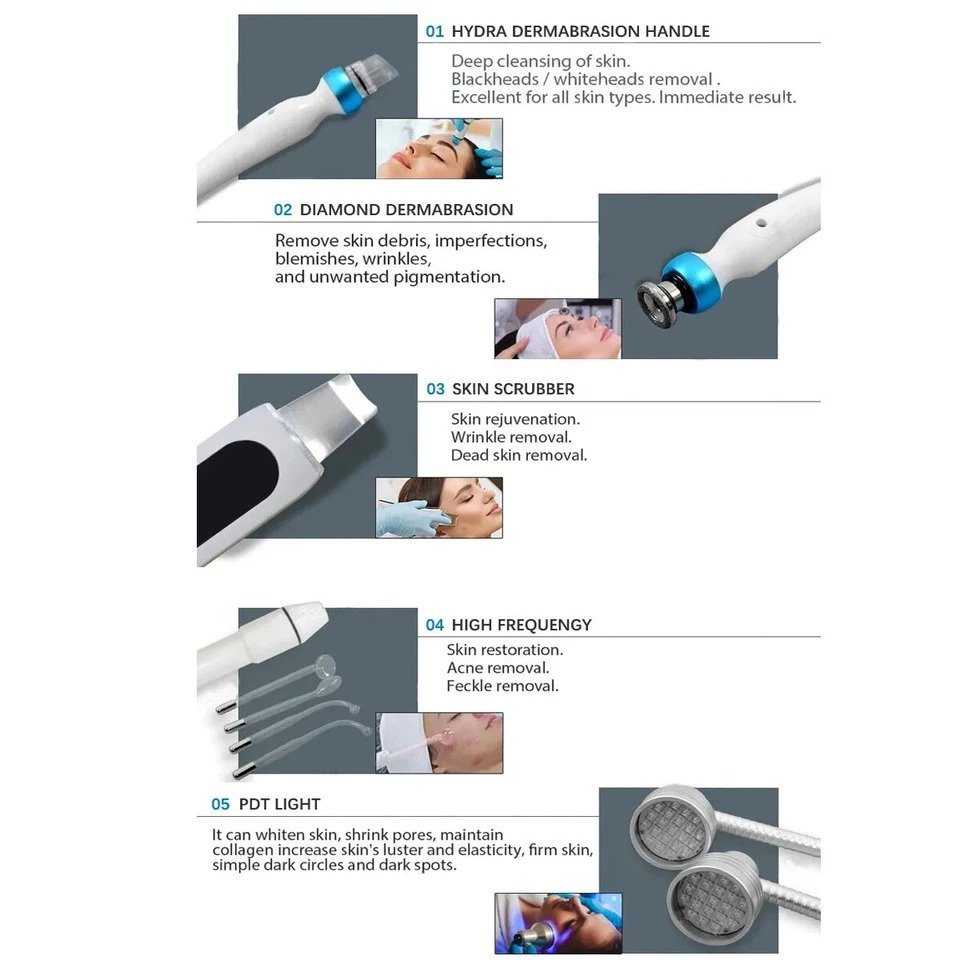 01 HYDRA DERMABRASION HANDLE

Deep cleansing of skin.
Blackheads / whiteheads removal .
Excellent for all skin types. Immediate result.

02 DIAMOND DERMABRASION

Remove skin debris, imperfections, blemishes, wrinkles, and unwanted pigmentation.

03 SKIN SCRUBBER

Skin rejuvenation.
Wrinkle removal.
Dead skin removal.

04 HIGH FREQUENGY

Skin restoration.
Acne removal.
Feckle removal.

05 PDT LIGHT

It can whiten skin, shrink pores, maintain collagen increase skin's luster and elasticity, firm skin, simple dark circles and dark spots.