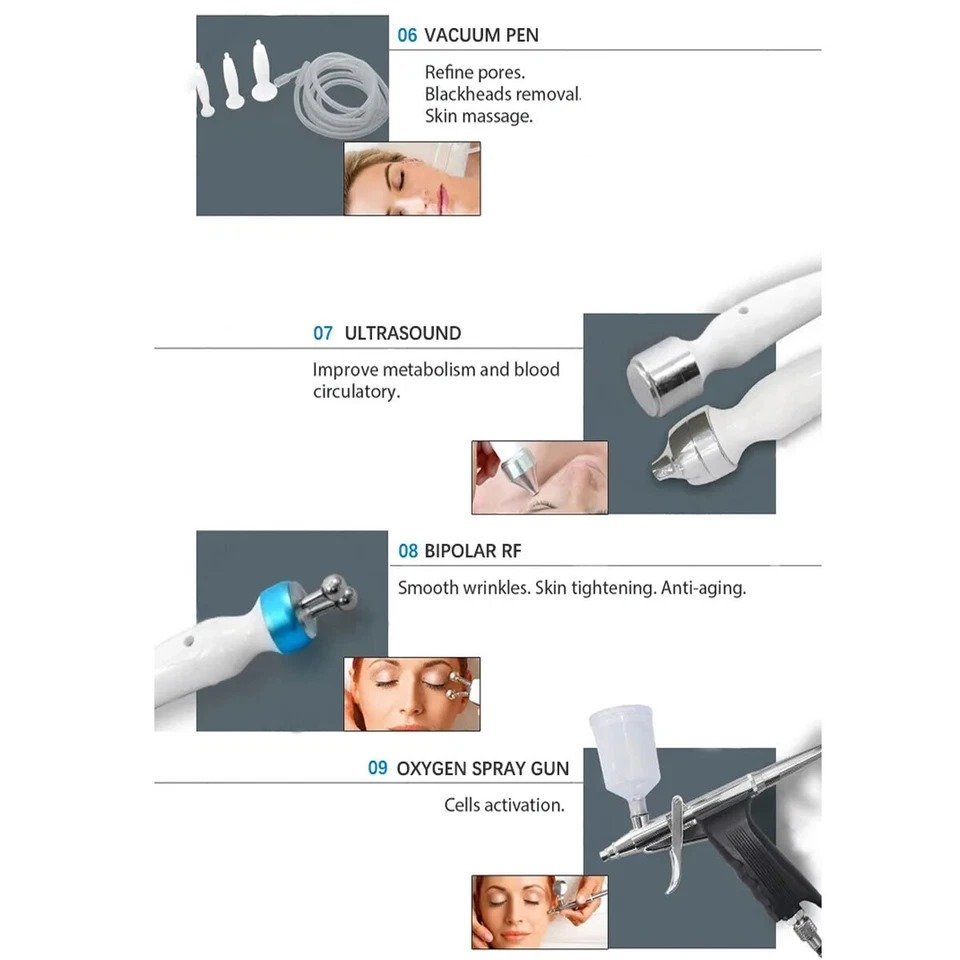 06 VACUUM PEN

Refine pores.
Blackheads removal.
Skin massage.

07 ULTRASOUND

Improve metabolism and blood circulatory.

08 BIPOLAR RF

Smooth wrinkles. Skin tightening. Anti-aging.

09 OXYGEN SPRAY GUN

Cells activation.