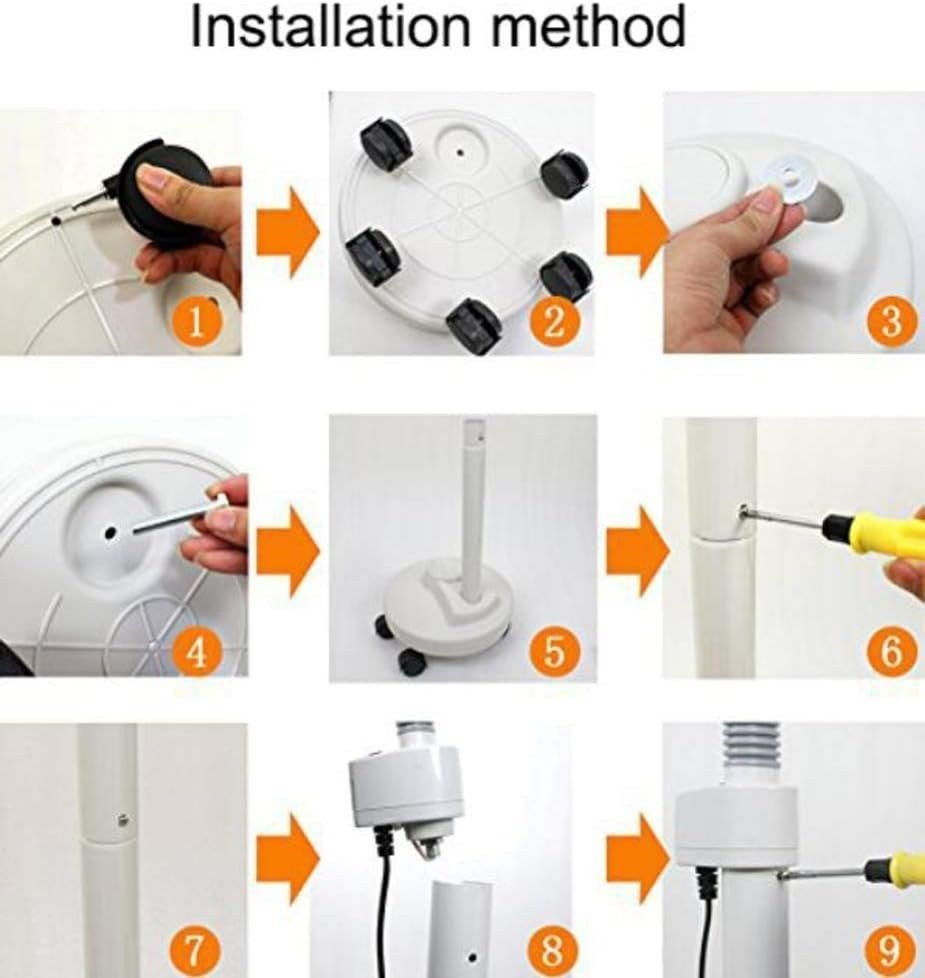 Installation method

1

2

3

4

5

6

7

8

9