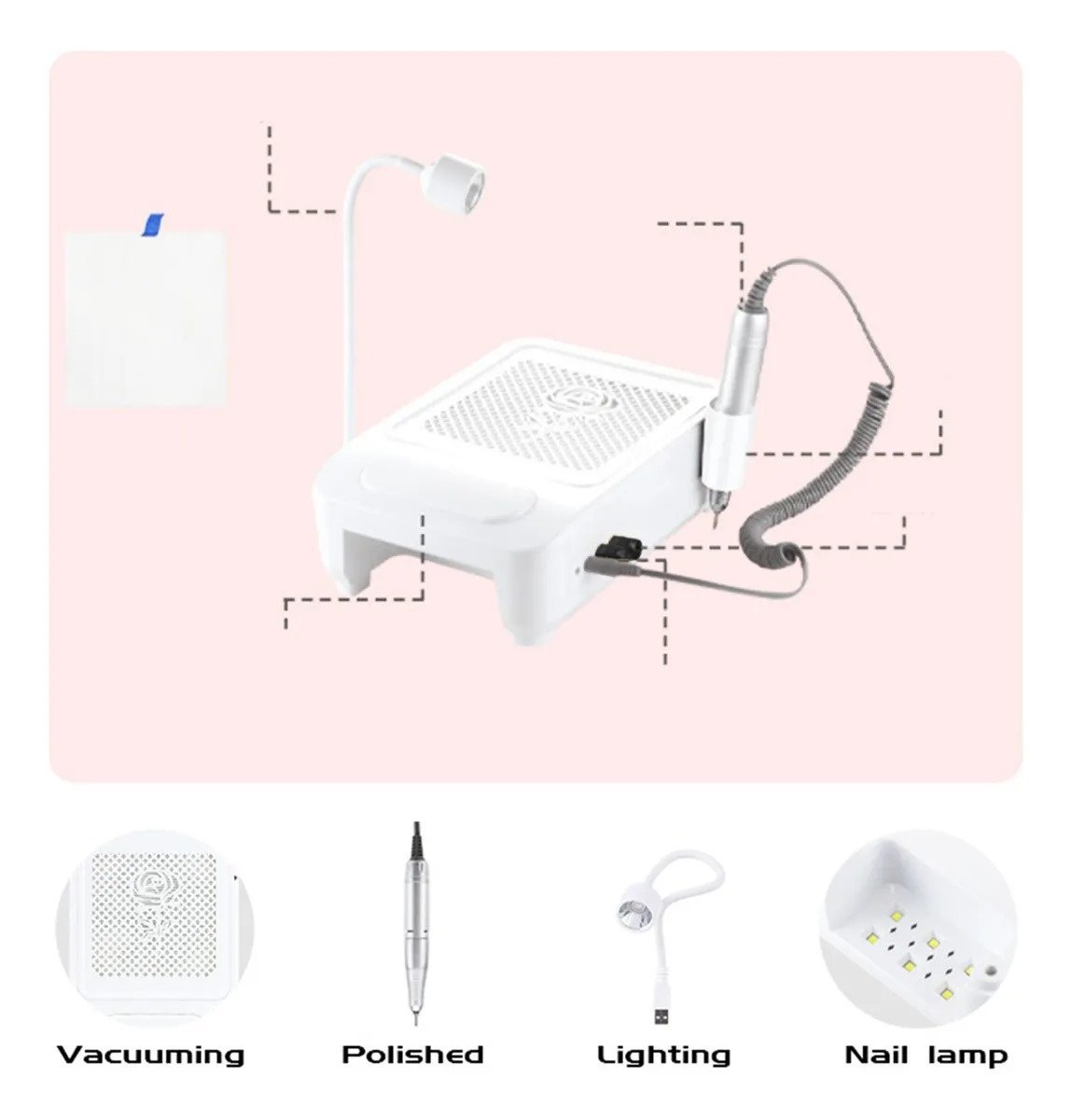 Vacuuming Polished Lighting Nail lamp