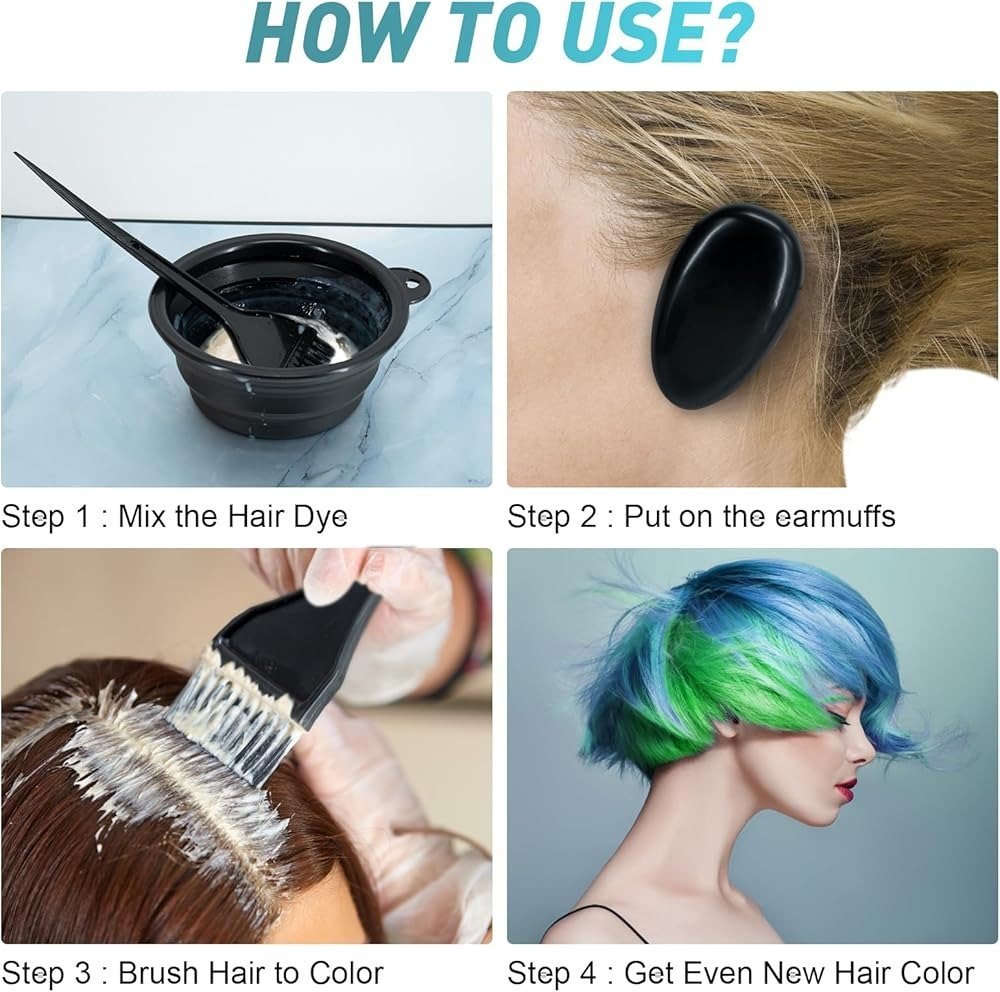 HOW TO USE?

Step 1 : Mix the Hair Dye

Step 2 : Put on the earmuffs

Step 3 : Brush Hair to Color

Step 4 : Get Even New Hair Color